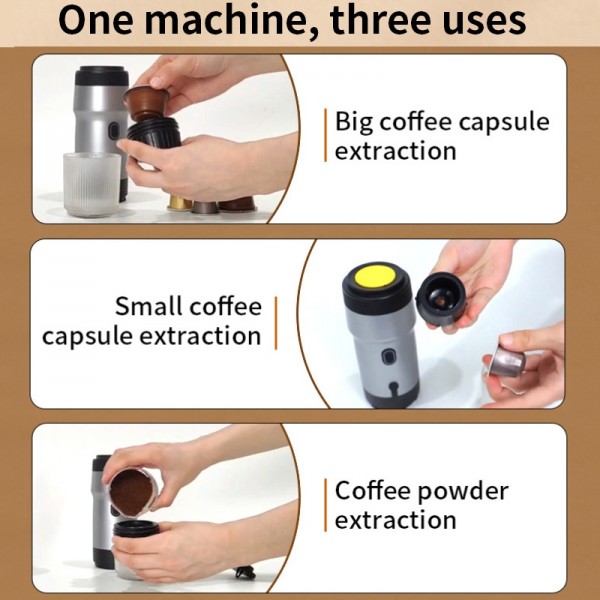 One machine, three uses

Big coffee capsule extraction

Small coffee capsule extraction

Coffee powder extraction