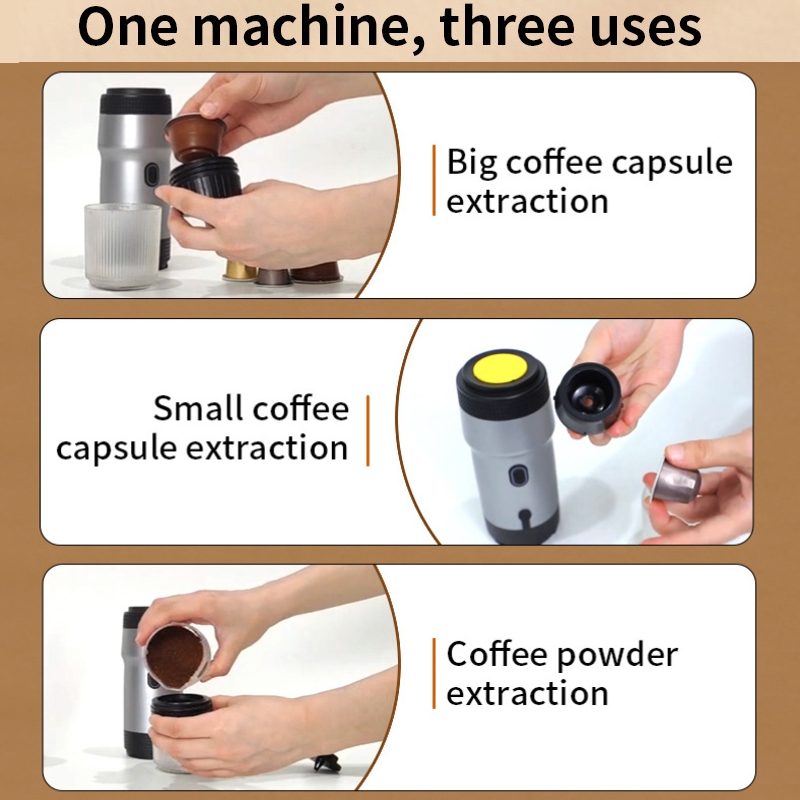 One machine, three uses

Big coffee capsule extraction

Small coffee capsule extraction

Coffee powder extraction