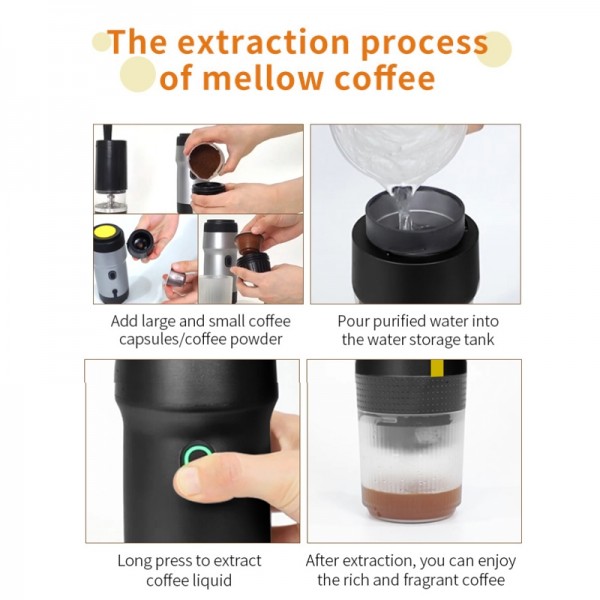 The extraction process of mellow coffee

Add large and small coffee capsules/coffee powder

Pour purified water into the water storage tank

Long press to extract coffee liquid

After extraction, you can enjoy the rich and fragrant coffee