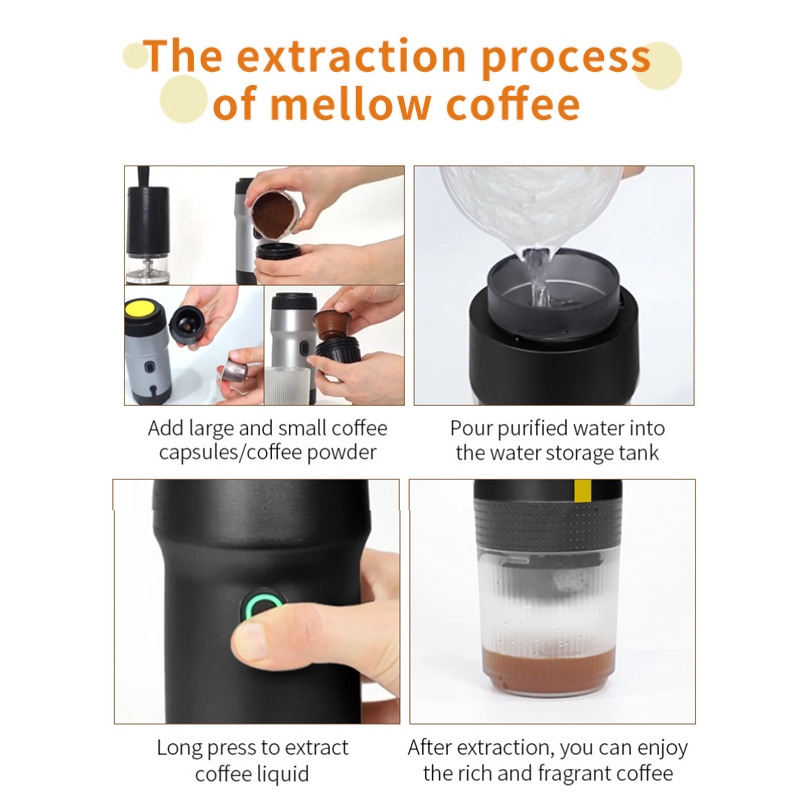 The extraction process of mellow coffee

Add large and small coffee capsules/coffee powder

Pour purified water into the water storage tank

Long press to extract coffee liquid

After extraction, you can enjoy the rich and fragrant coffee