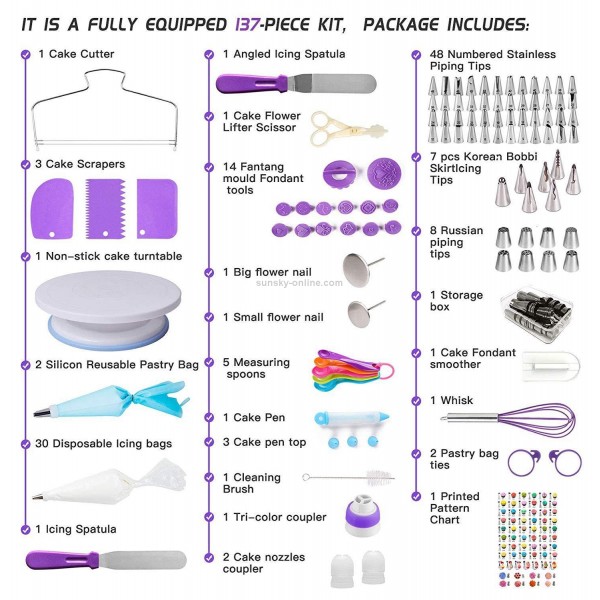 IT IS A FULLY EQUIPPED 137-PIECE KIT, PACKAGE INCLUDES:

1 Cake Cutter

3 Cake Scrapers

1 Non-stick cake turntable

2 Silicon Reusable Pastry Bag

30 Disposable Icing bags

1 Icing Spatula

1 Angled Icing Spatula

1 Cake Flower Lifter Scissor

14 Fantang mould Fondant tools

1 Big flower nail

sunsky-online.com

1 Small flower nail

5 Measuring spoons

1 Cake Pen

3 Cake pen top

1 Cleaning Brush

1 Tri-color coupler

2 Cake nozzles coupler

48 Numbered Stainless Piping Tips

7 pcs Korean Bobbi SkirtIcing Tips

8 Russian piping tips

1 Storage box

1 Cake Fondant smoother

1 Whisk

2 Pastry bag ties

1 Printed Pattern Chart