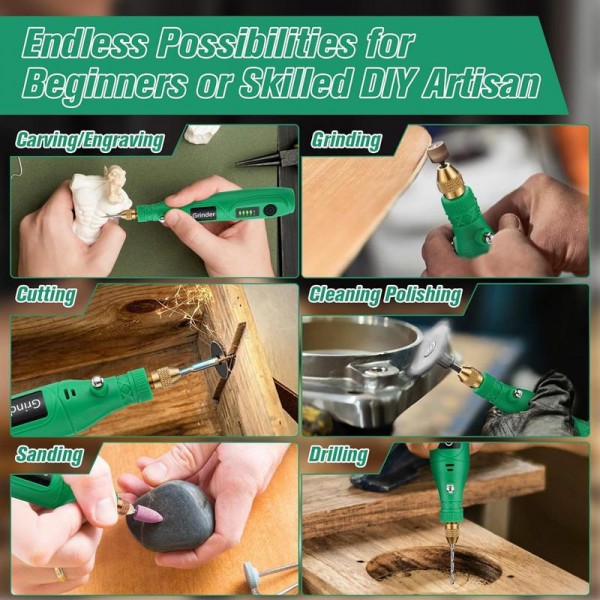 Endless Possibilities for Beginners or Skilled DIY Artisan

Carving/Engraving

Grinder

Grinding

Cutting

Grind

Cleaning Polishing

Sanding

Drilling