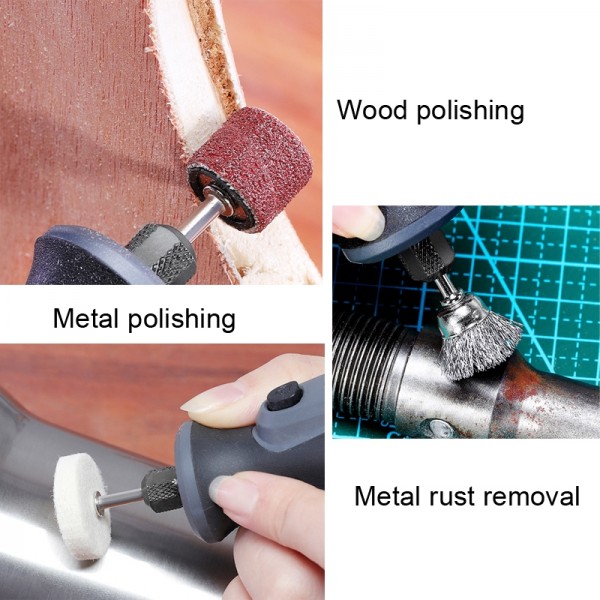 Wood polishing

Metal polishing

Metal rust removal