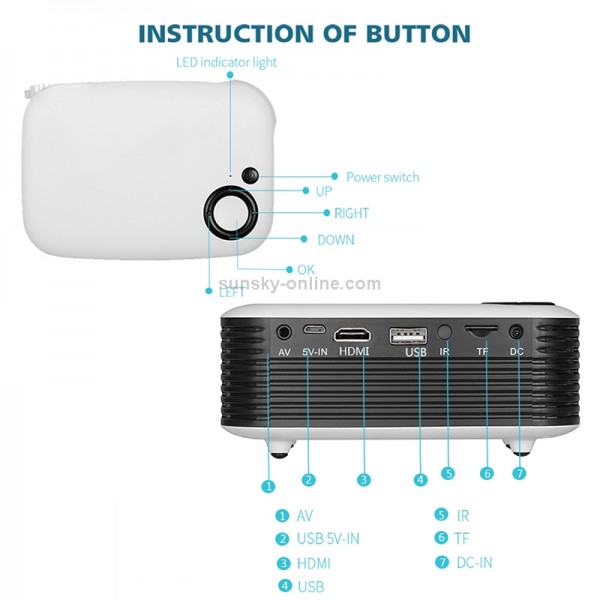 INSTRUCTION OF BUTTON

LED indicator light

Power switch

UP

RIGHT

DOWN

OK

LEFT

sunsky-online.com

AV 5V-IN HDMI USB IR TF DC

1 2 3 4 5 6 7

1 AV
2 USB 5V-IN
3 HDMI
4 USB

5 IR
6 TF
7 DC-IN