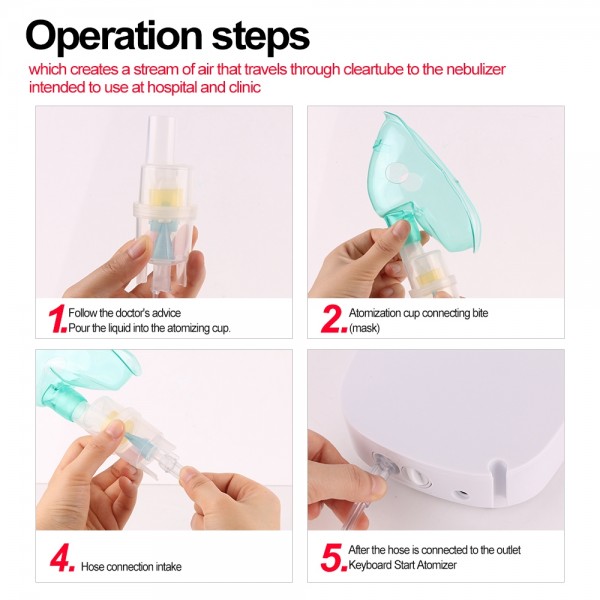 Operation steps

which creates a stream of air that travels through cleartube to the nebulizer intended to use at hospital and clinic

1. Follow the doctor's advice
Pour the liquid into the atomizing cup.

2. Atomization cup connecting bite (mask)

4. Hose connection intake

5. After the hose is connected to the outlet
Keyboard Start Atomizer