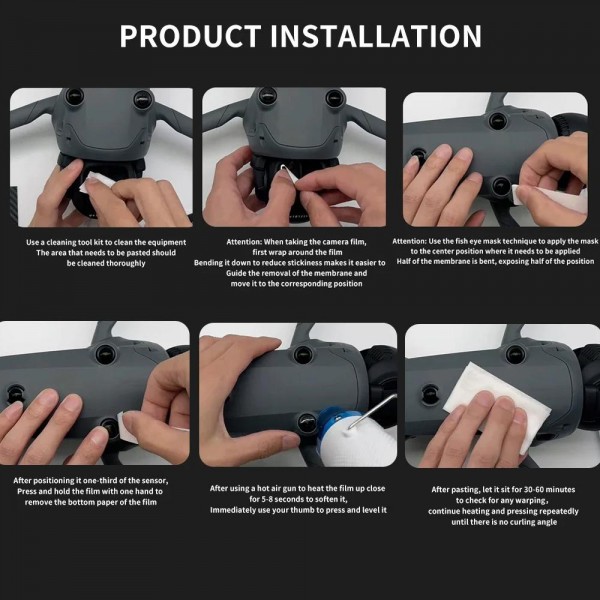 PRODUCT INSTALLATION

Use a cleaning tool kit to clean the equipment
The area that needs to be pasted should be cleaned thoroughly

Attention: When taking the camera film, first wrap around the film
Bending it down to reduce stickiness makes it easier to Guide the removal of the membrane and move it to the corresponding position

Attention: Use the fish eye mask technique to apply the mask to the center position where it needs to be applied
Half of the membrane is bent, exposing half of the position

After positioning it one-third of the sensor, Press and hold the film with one hand to remove the bottom paper of the film

After using a hot air gun to heat the film up close for 5-8 seconds to soften it, Immediately use your thumb to press and level it

After pasting, let it sit for 30-60 minutes to check for any warping, continue heating and pressing repeatedly until there is no curling angle