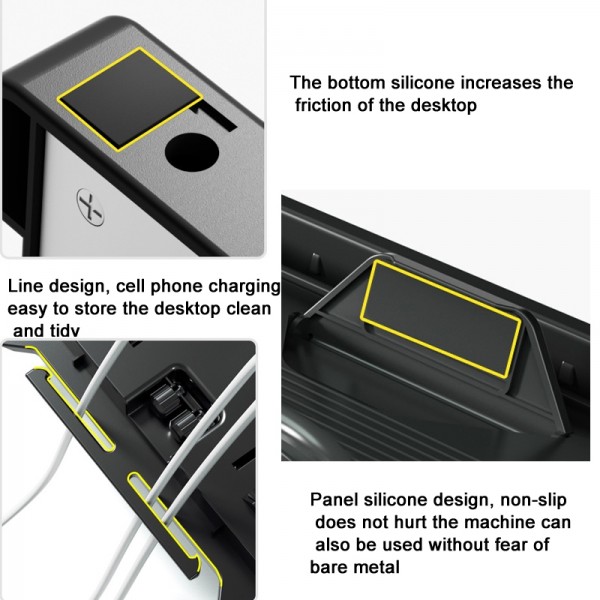 The bottom silicone increases the friction of the desktop

Line design, cell phone charging easy to store the desktop clean and tidy

Panel silicone design, non-slip does not hurt the machine can also be used without fear of bare metal