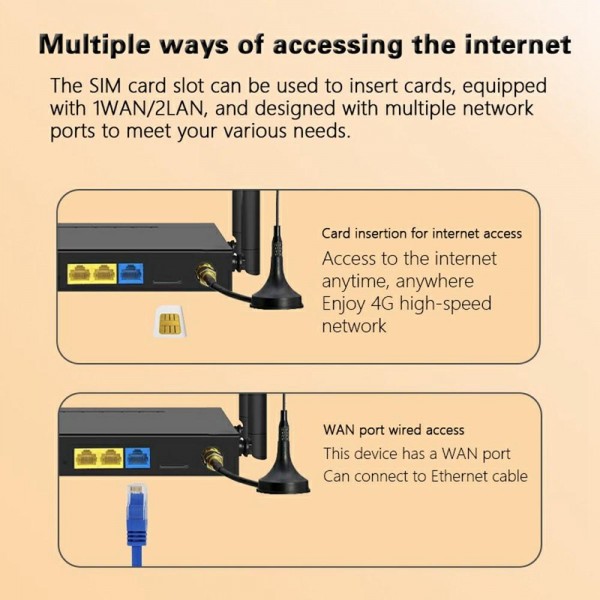 Multiple ways of accessing the internet

The SIM card slot can be used to insert cards, equipped with 1WAN/2LAN, and designed with multiple network ports to meet your various needs.

Card insertion for internet access

Access to the internet anytime, anywhere
Enjoy 4G high-speed network

WAN port wired access

This device has a WAN port
Can connect to Ethernet cable