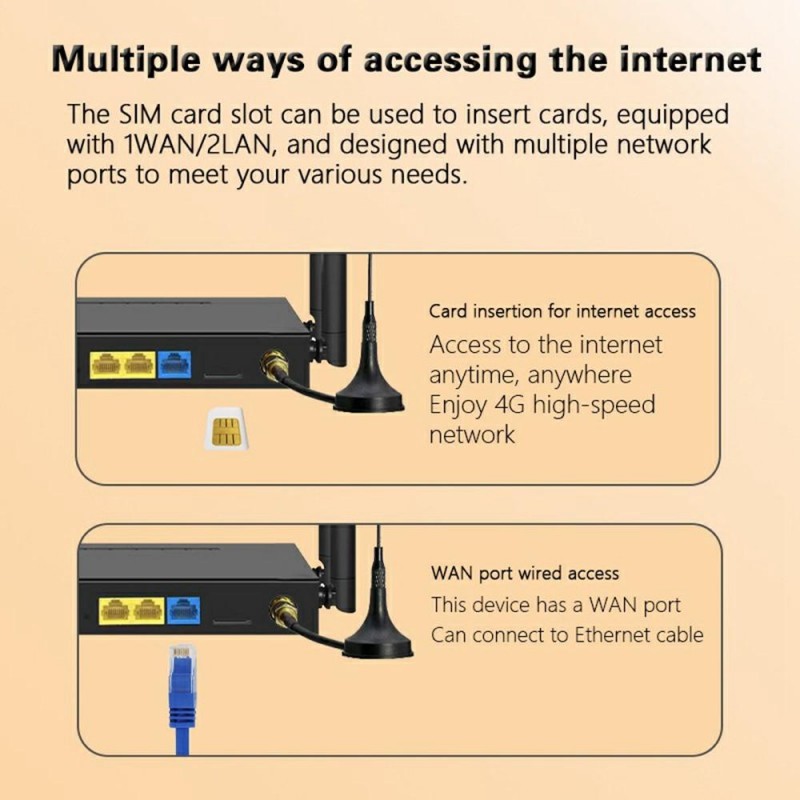 Multiple ways of accessing the internet

The SIM card slot can be used to insert cards, equipped with 1WAN/2LAN, and designed with multiple network ports to meet your various needs.

Card insertion for internet access
Access to the internet anytime, anywhere
Enjoy 4G high-speed network

WAN port wired access
This device has a WAN port
Can connect to Ethernet cable