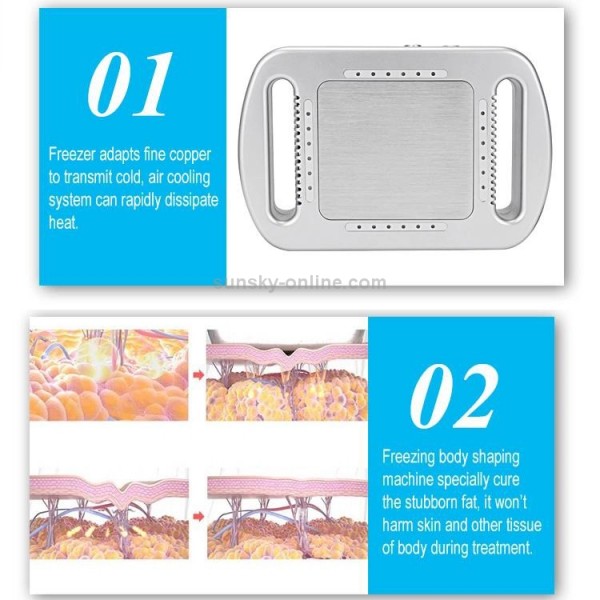 01

Freezer adapts fine copper to transmit cold, air cooling system can rapidly dissipate heat.

sunsky-online.com

02

Freezing body shaping machine specially cure the stubborn fat, it won't harm skin and other tissue of body during treatment.