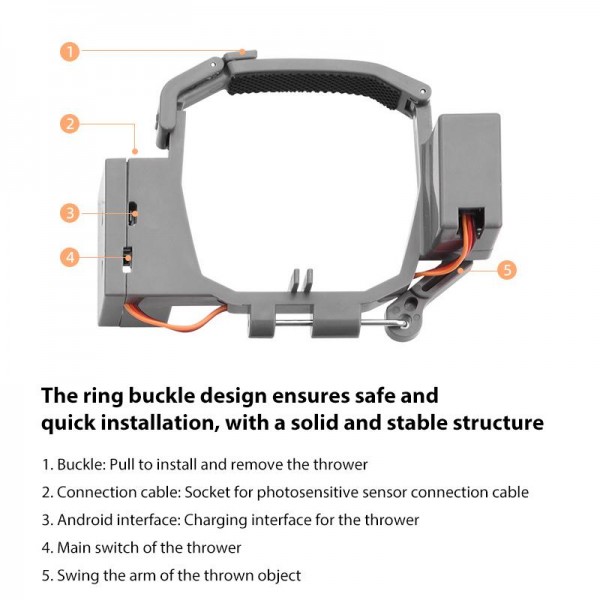 1

2

3

4

5

The ring buckle design ensures safe and quick installation, with a solid and stable structure

1. Buckle: Pull to install and remove the thrower

2. Connection cable: Socket for photosensitive sensor connection cable

3. Android interface: Charging interface for the thrower

4. Main switch of the thrower

5. Swing the arm of the thrown object