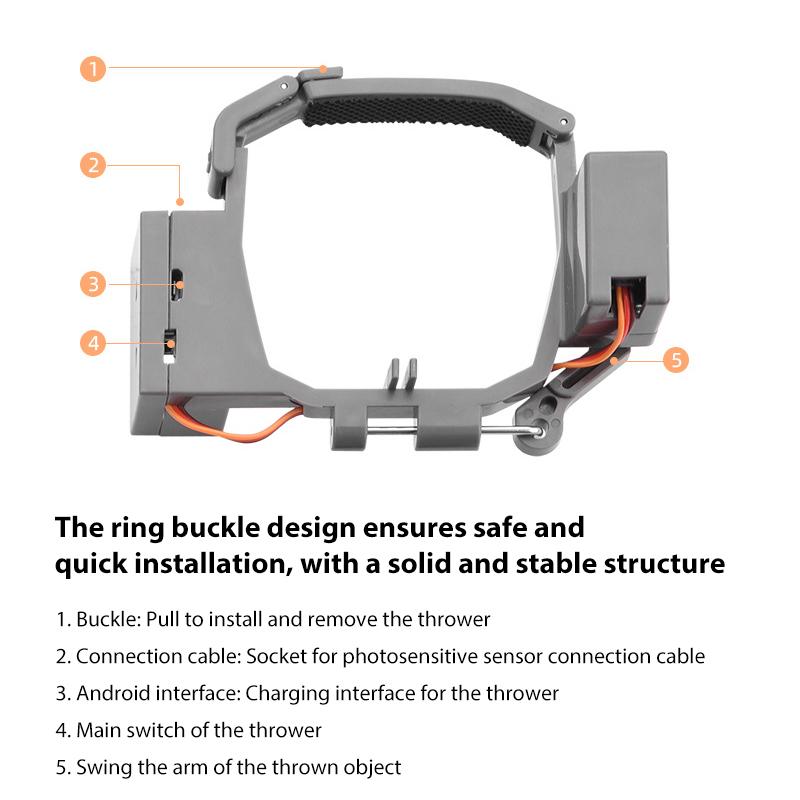 1

2

3

4

5

The ring buckle design ensures safe and quick installation, with a solid and stable structure

1. Buckle: Pull to install and remove the thrower

2. Connection cable: Socket for photosensitive sensor connection cable

3. Android interface: Charging interface for the thrower

4. Main switch of the thrower

5. Swing the arm of the thrown object