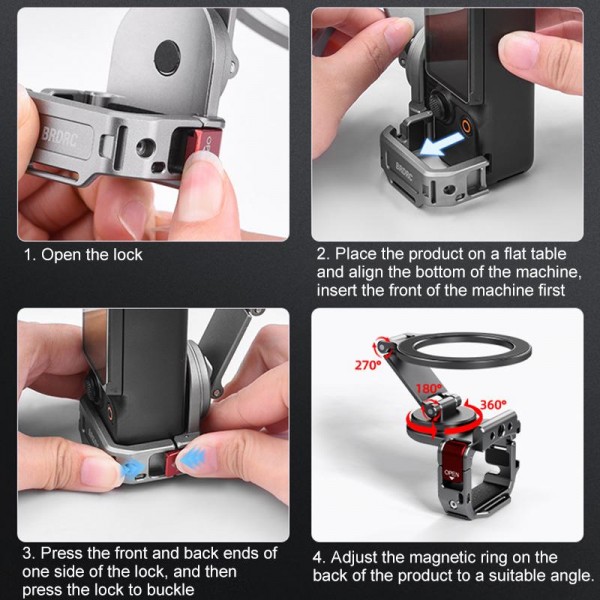 BRDRC

1. Open the lock

BRDRC

2. Place the product on a flat table and align the bottom of the machine, insert the front of the machine first

3. Press the front and back ends of one side of the lock, and then press the lock to buckle

270°

180°

360°

OPEN

4. Adjust the magnetic ring on the back of the product to a suitable angle.