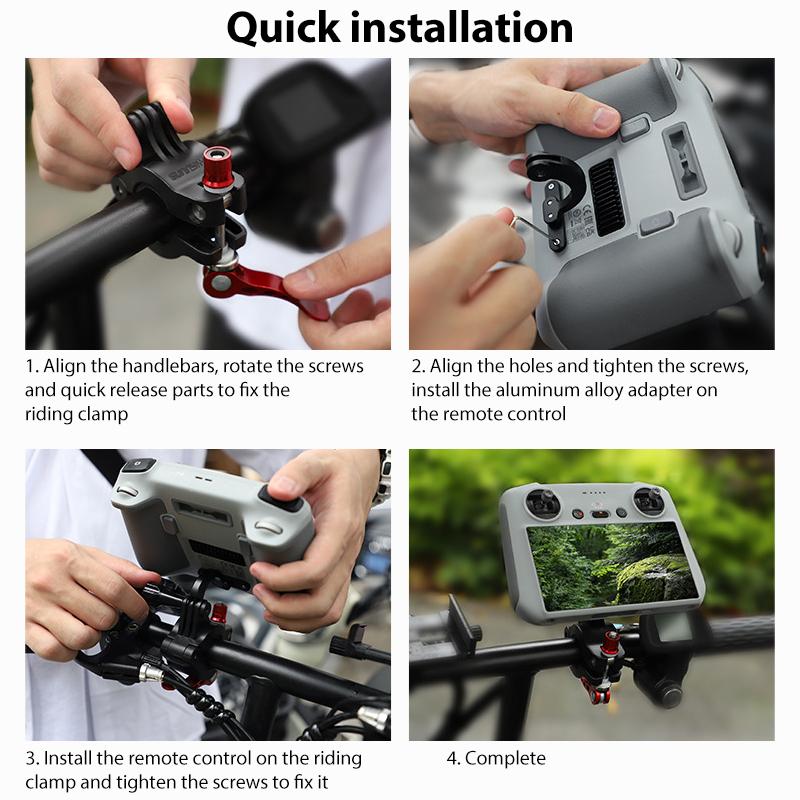 Quick installation

1. Align the handlebars, rotate the screws and quick release parts to fix the riding clamp

2. Align the holes and tighten the screws, install the aluminum alloy adapter on the remote control

3. Install the remote control on the riding clamp and tighten the screws to fix it

4. Complete