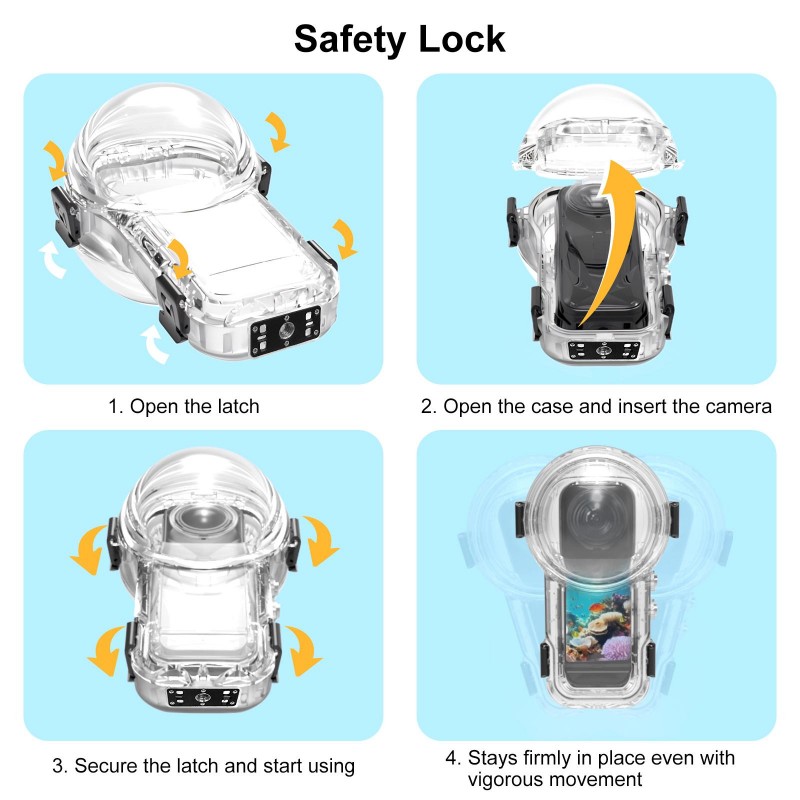 Safety Lock

1. Open the latch

2. Open the case and insert the camera

3. Secure the latch and start using

4. Stays firmly in place even with vigorous movement