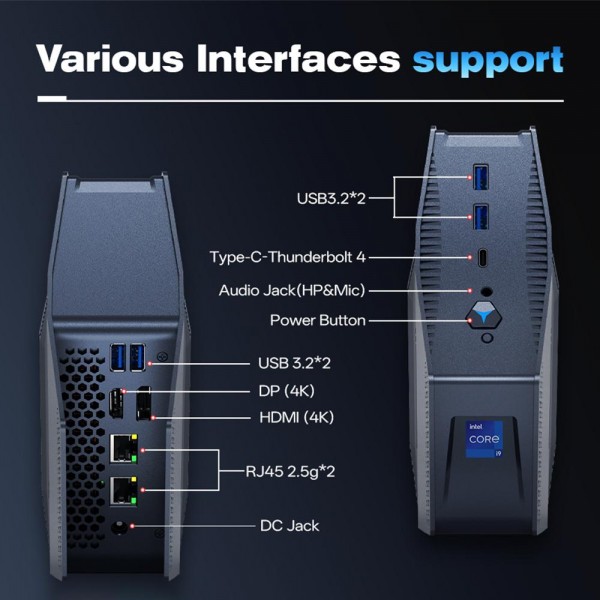 Various Interfaces support

USB3.2*2

Type-C-Thunderbolt 4

Audio Jack(HP&Mic)

Power Button

USB 3.2*2

DP (4K)

HDMI (4K)

RJ45 2.5g*2

DC Jack

intel
CORE
i9