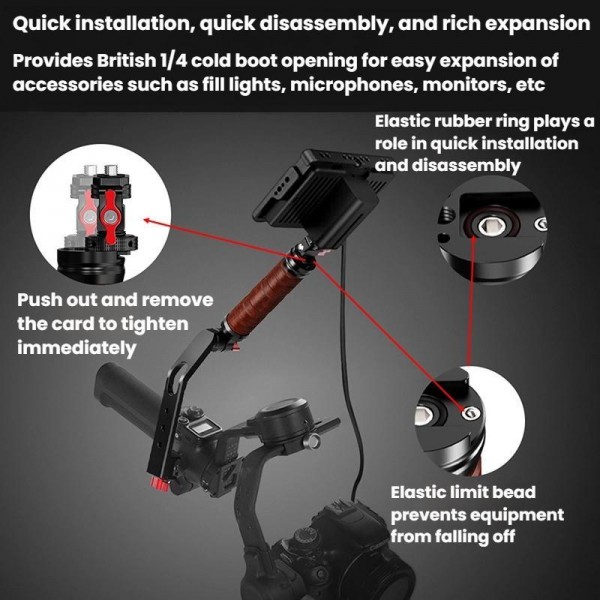 Quick installation, quick disassembly, and rich expansion

Provides British 1/4 cold boot opening for easy expansion of accessories such as fill lights, microphones, monitors, etc

Elastic rubber ring plays a role in quick installation and disassembly

Push out and remove the card to tighten immediately

Elastic limit bead prevents equipment from falling off