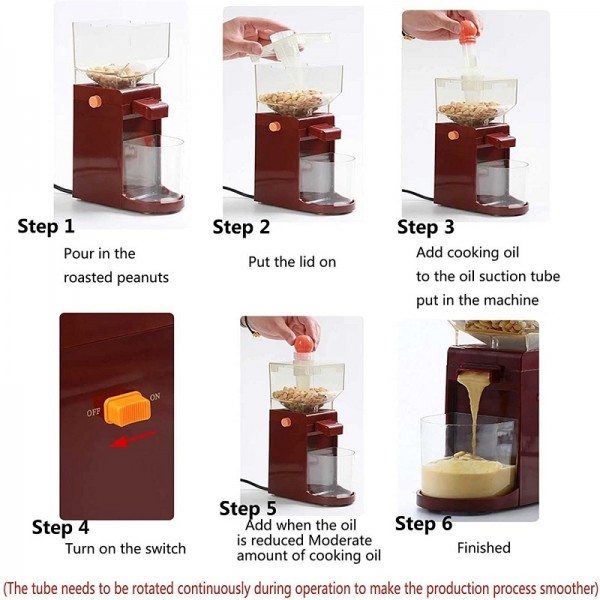 Step 1
Pour in the roasted peanuts

Step 2
Put the lid on

Step 3
Add cooking oil to the oil suction tube put in the machine

OFF ON

Step 4
Turn on the switch

Step 5
Add when the oil is reduced Moderate amount of cooking oil

Step 6
Finished

(The tube needs to be rotated continuously during operation to make the production process smoother)