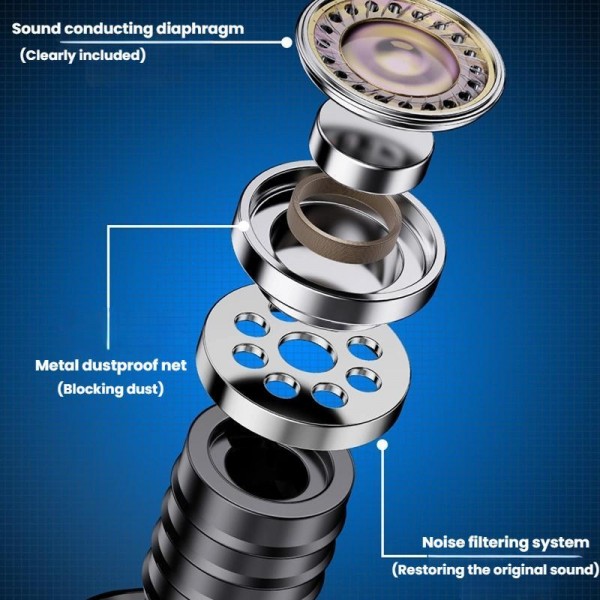 Sound conducting diaphragm
(Clearly included)

Metal dustproof net
(Blocking dust)

Noise filtering system
(Restoring the original sound)