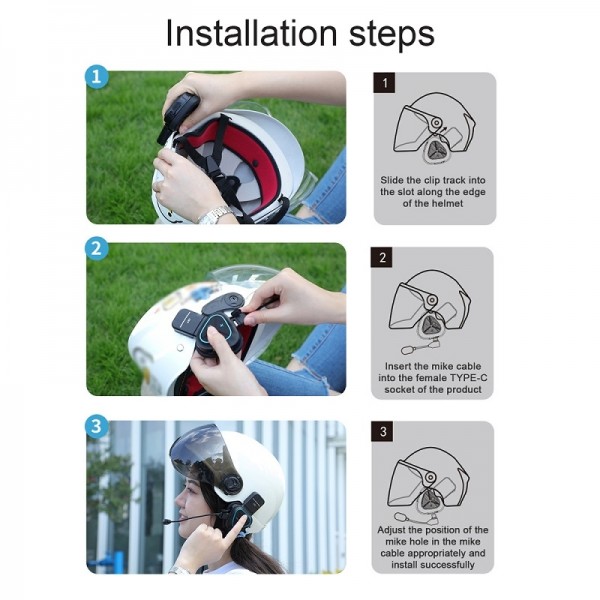 Installation steps

1

1

Slide the clip track into the slot along the edge of the helmet

2

2

Insert the mike cable into the female TYPE-C socket of the product

3

3

Adjust the position of the mike hole in the mike cable appropriately and install successfully