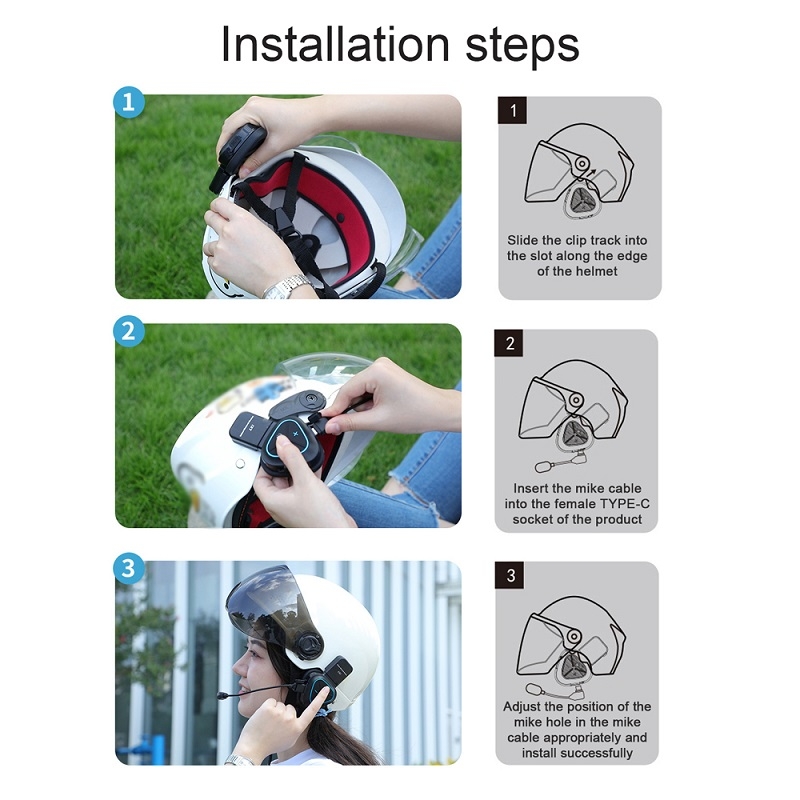 Installation steps

1

1

Slide the clip track into the slot along the edge of the helmet

2

2

Insert the mike cable into the female TYPE-C socket of the product

3

3

Adjust the position of the mike hole in the mike cable appropriately and install successfully