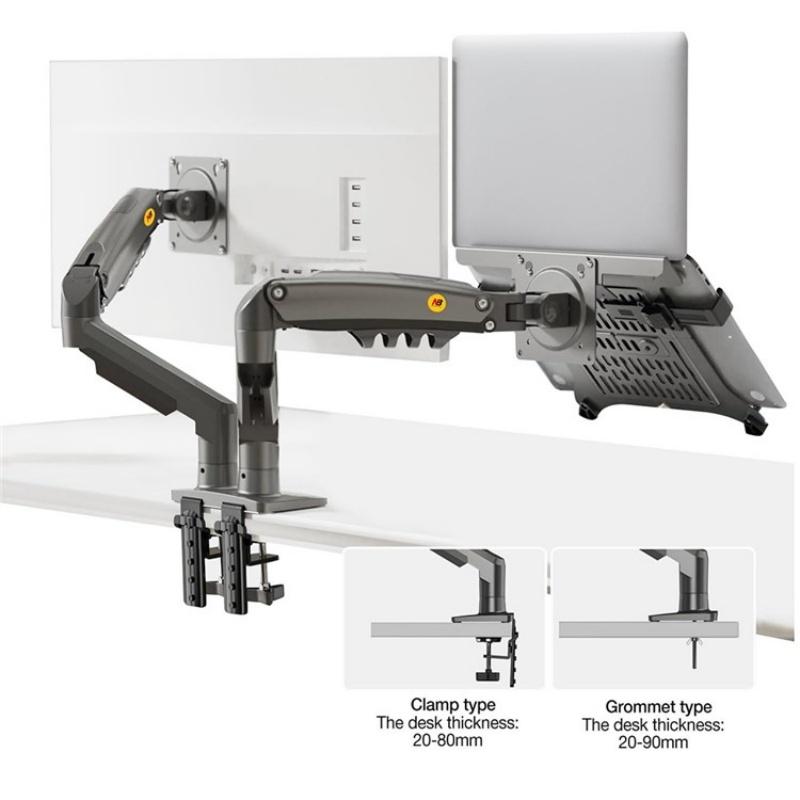 NB

NB

Clamp type
The desk thickness:
20-80mm

Grommet type
The desk thickness:
20-90mm