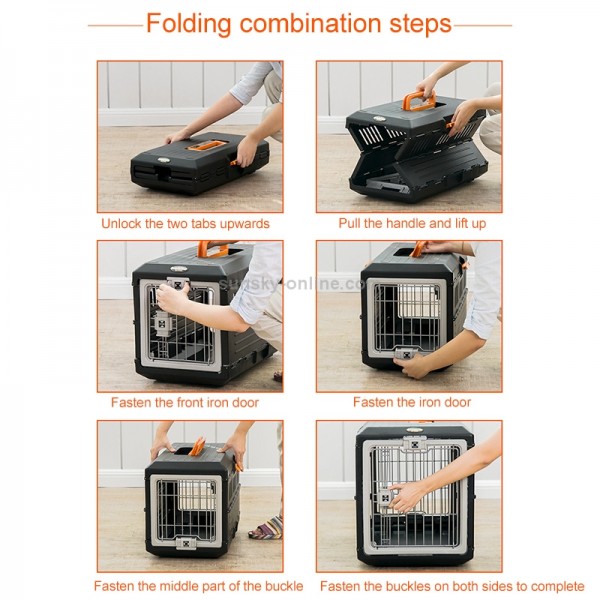 Folding combination steps

Unlock the two tabs upwards

Pull the handle and lift up

sunsky-online.co

Fasten the front iron door

Fasten the iron door

Fasten the middle part of the buckle

Fasten the buckles on both sides to complete