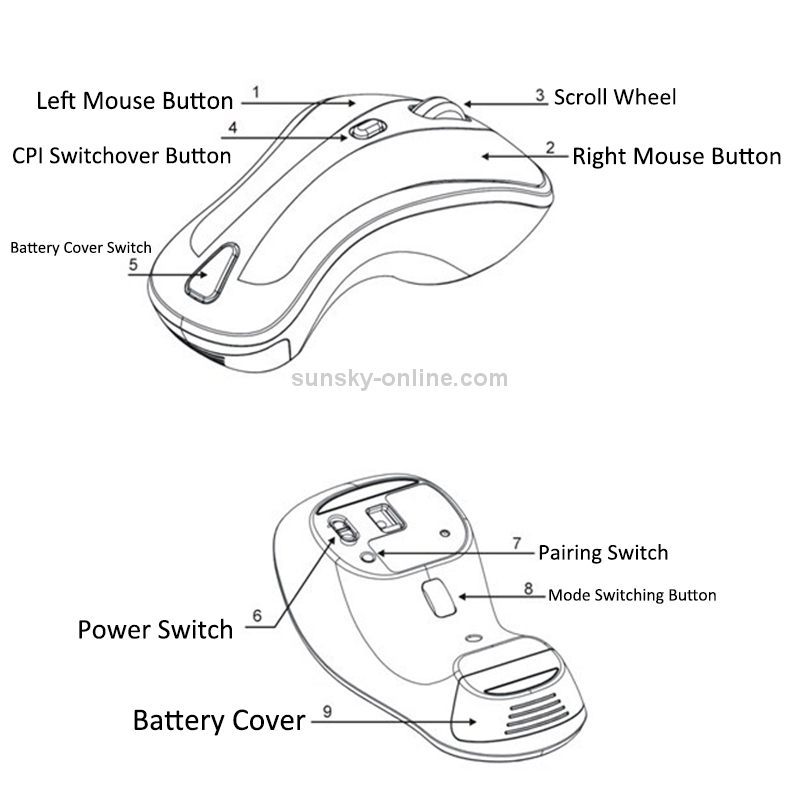 Left Mouse Button 1
3 Scroll Wheel
4
CPI Switchover Button
2 Right Mouse Button
Battery Cover Switch
5
sunsky-online.com
7 Pairing Switch
8 Mode Switching Button
Power Switch 6
Battery Cover 9