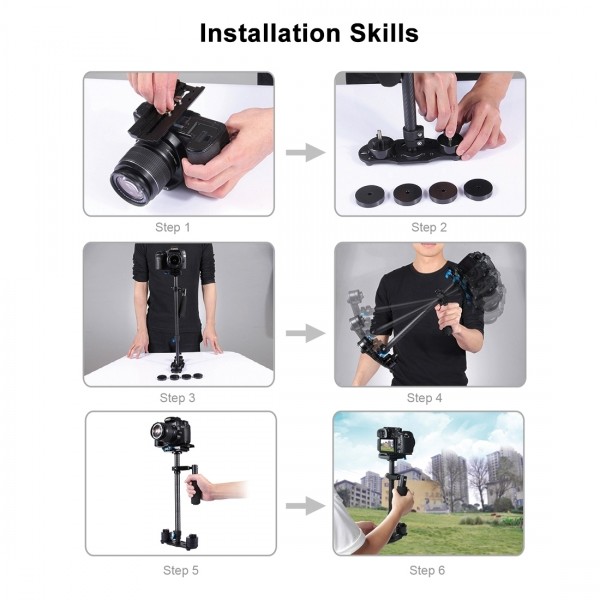 Installation Skills

Step 1

Step 2

Step 3

Step 4

Step 5

Step 6