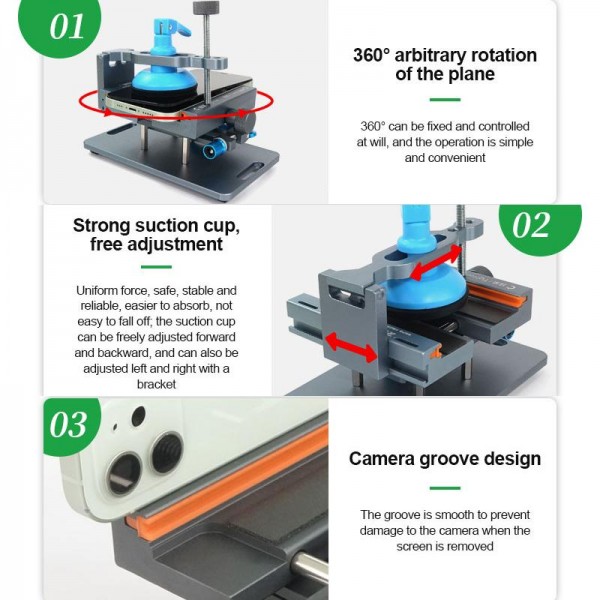 01

360° arbitrary rotation of the plane

360° can be fixed and controlled at will, and the operation is simple and convenient

Strong suction cup, free adjustment

Uniform force, safe, stable and reliable, easier to absorb, not easy to fall off; the suction cup can be freely adjusted forward and backward, and can also be adjusted left and right with a bracket

02

03

Camera groove design

The groove is smooth to prevent damage to the camera when the screen is removed