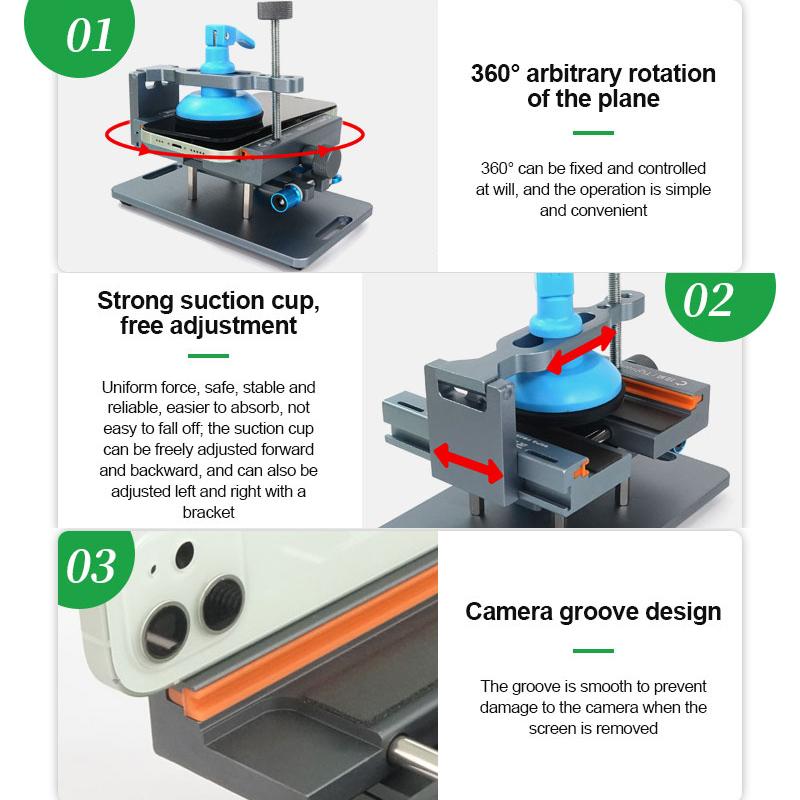 01

360° arbitrary rotation of the plane

360° can be fixed and controlled at will, and the operation is simple and convenient

Strong suction cup, free adjustment

Uniform force, safe, stable and reliable, easier to absorb, not easy to fall off; the suction cup can be freely adjusted forward and backward, and can also be adjusted left and right with a bracket

02

03

Camera groove design

The groove is smooth to prevent damage to the camera when the screen is removed