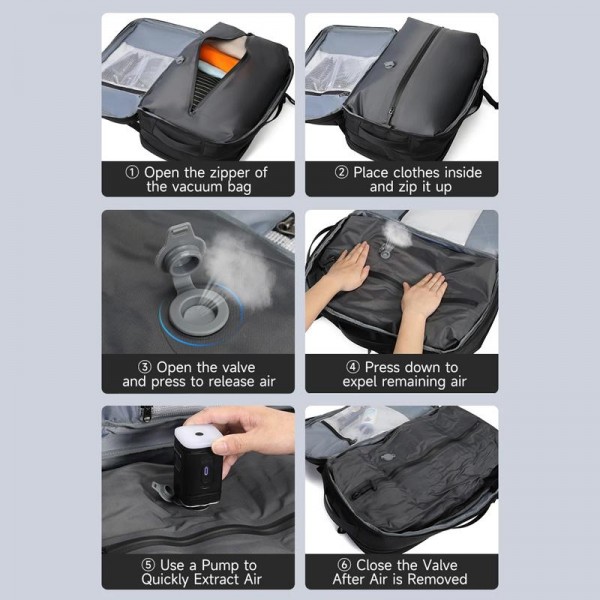 ① Open the zipper of the vacuum bag

② Place clothes inside and zip it up

③ Open the valve and press to release air

④ Press down to expel remaining air

⑤ Use a Pump to Quickly Extract Air

⑥ Close the Valve After Air is Removed