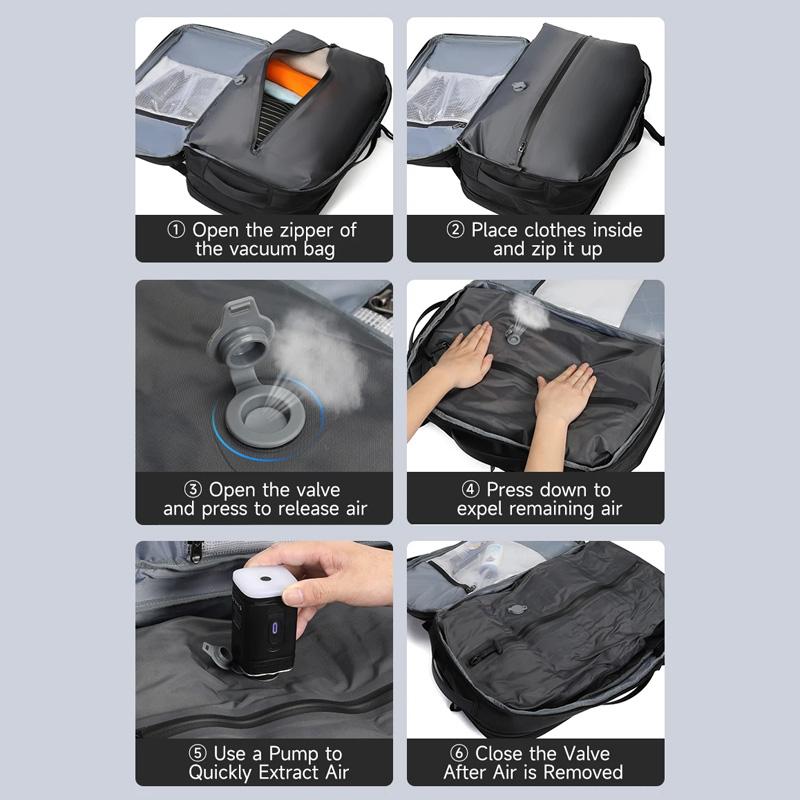 ① Open the zipper of the vacuum bag

② Place clothes inside and zip it up

③ Open the valve and press to release air

④ Press down to expel remaining air

⑤ Use a Pump to Quickly Extract Air

⑥ Close the Valve After Air is Removed