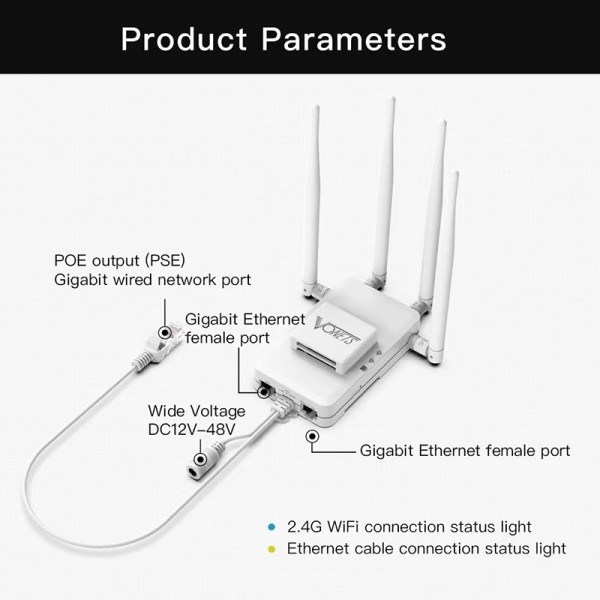 Product Parameters

POE output (PSE)
Gigabit wired network port

Gigabit Ethernet
female port

VONETS

Wide Voltage
DC12V-48V

Gigabit Ethernet female port

2.4G WiFi connection status light
Ethernet cable connection status light