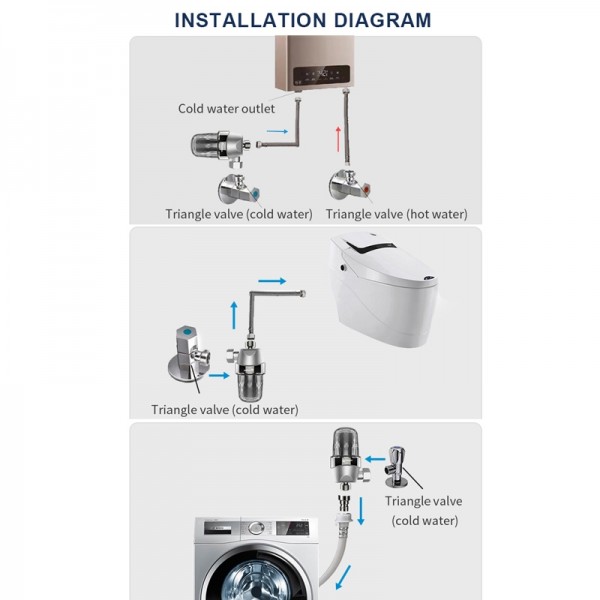 INSTALLATION DIAGRAM

Cold water outlet

Triangle valve (cold water)

Triangle valve (hot water)

Triangle valve (cold water)

Triangle valve (cold water)