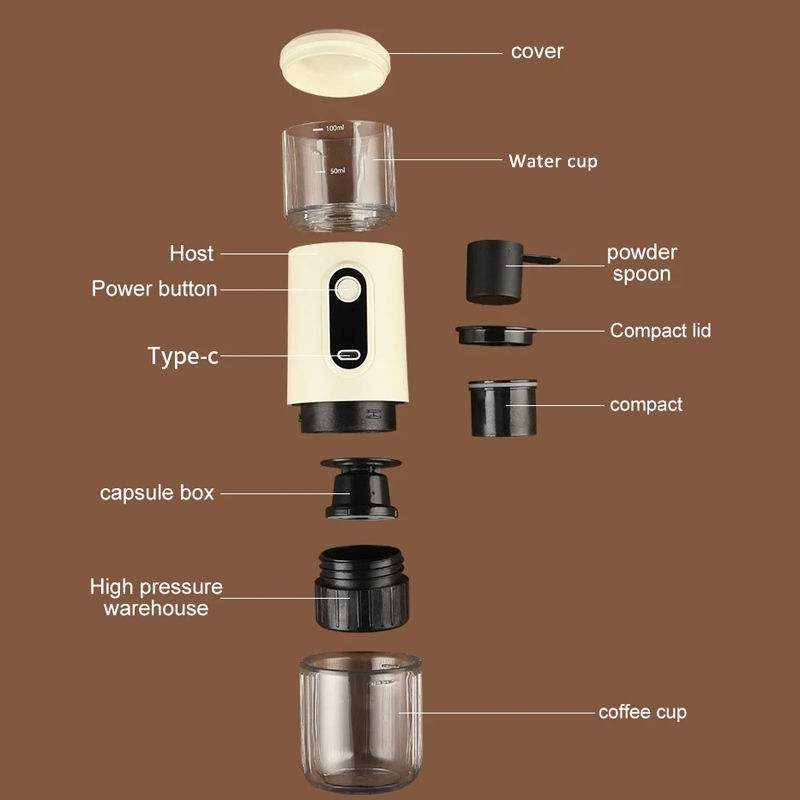 cover

100ml
50ml

Water cup

Host

Power button

Type-c

powder spoon

Compact lid

compact

capsule box

High pressure warehouse

coffee cup