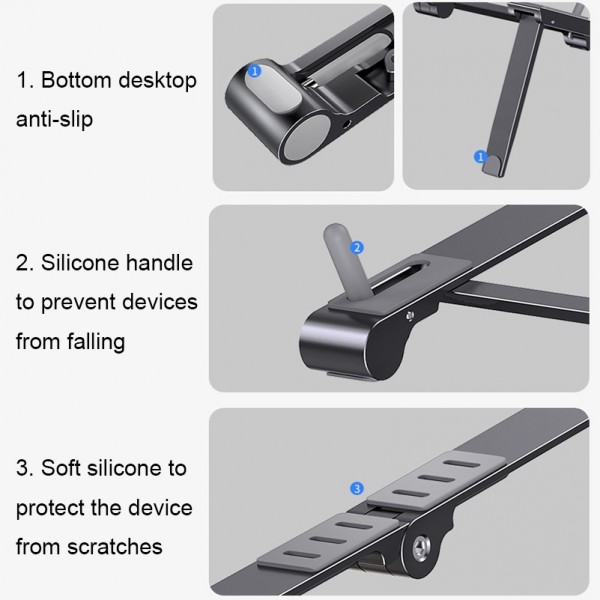 1. Bottom desktop anti-slip

1

1

2. Silicone handle to prevent devices from falling

2

3. Soft silicone to protect the device from scratches

3