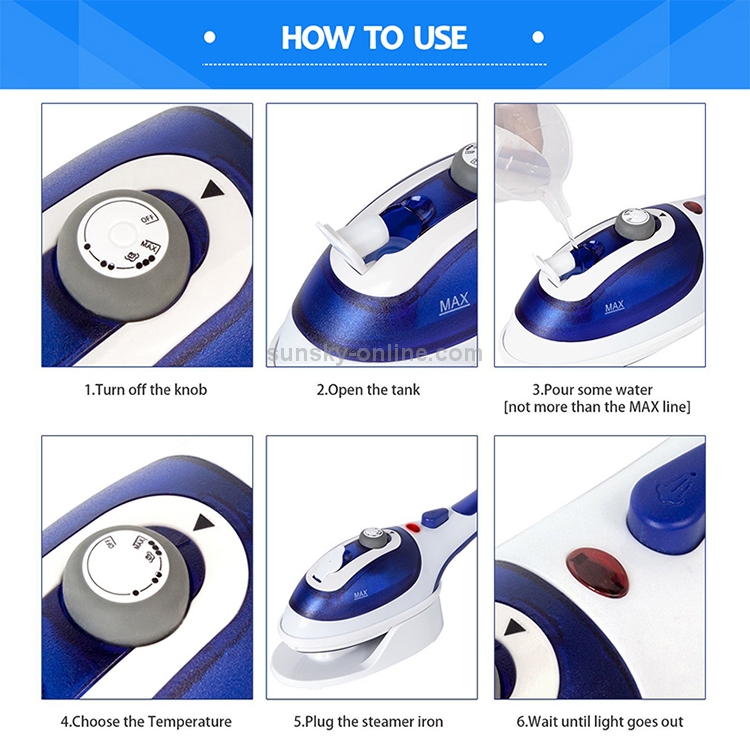 HOW TO USE

OFF
MAX

MAX

MAX

sunsky-online.com

1.Turn off the knob

2.Open the tank

3.Pour some water
[not more than the MAX line]

OFF
MAX

MAX

4.Choose the Temperature

5.Plug the steamer iron

6.Wait until light goes out