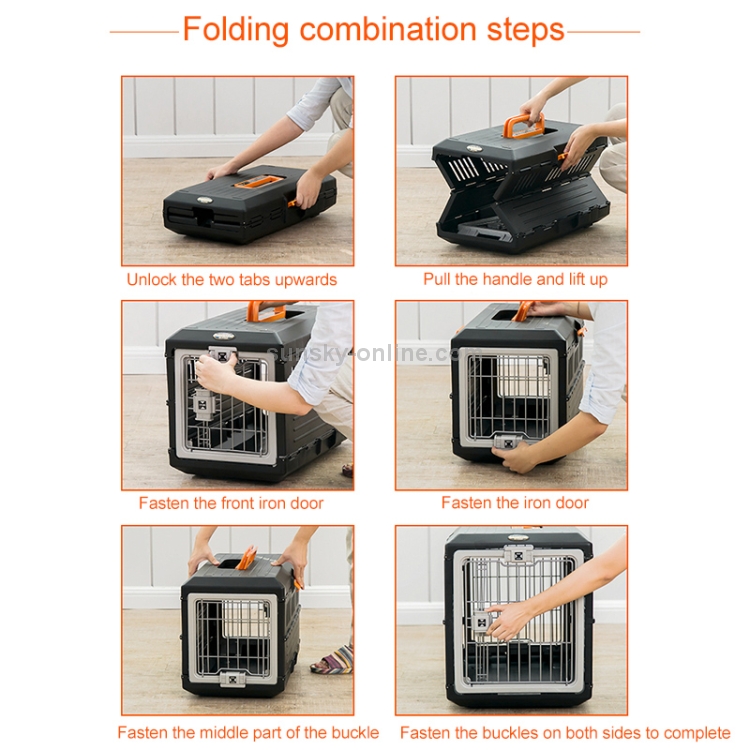 Folding combination steps

Unlock the two tabs upwards

Pull the handle and lift up

sunsky-online.com

Fasten the front iron door

Fasten the iron door

Fasten the middle part of the buckle

Fasten the buckles on both sides to complete