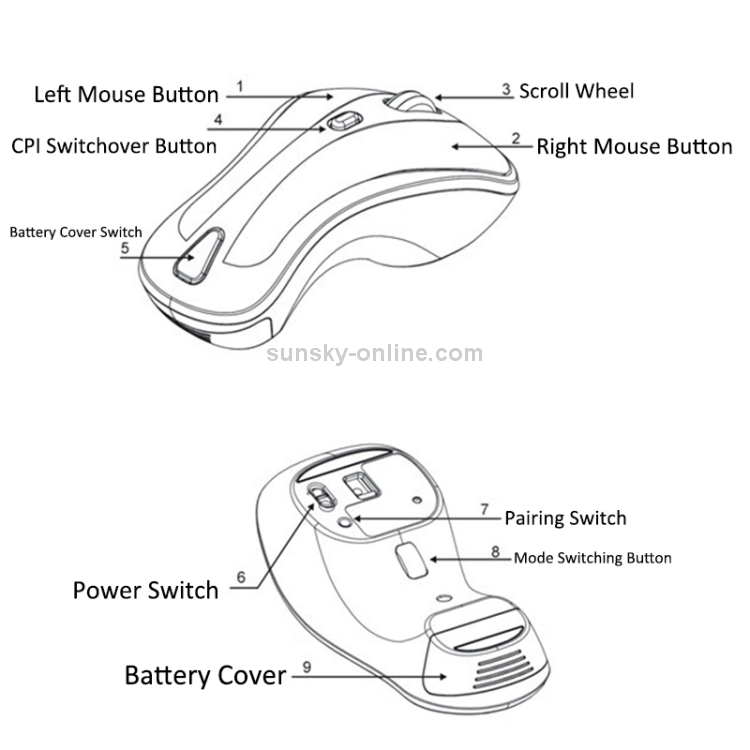 Left Mouse Button 1
3 Scroll Wheel
4
CPI Switchover Button
2 Right Mouse Button
Battery Cover Switch
5
sunsky-online.com
7 Pairing Switch
8 Mode Switching Button
Power Switch 6
Battery Cover 9