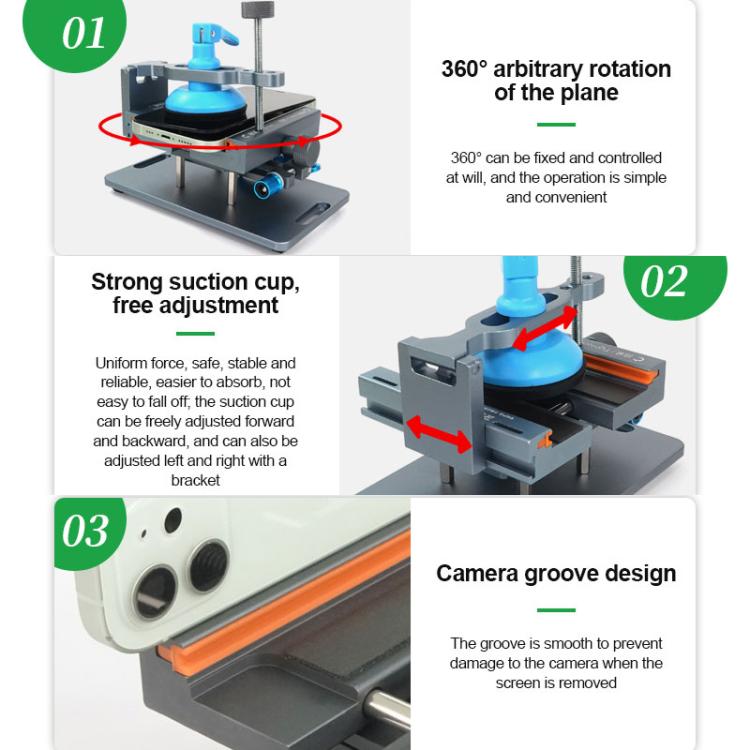 01

360° arbitrary rotation of the plane

360° can be fixed and controlled at will, and the operation is simple and convenient

Strong suction cup, free adjustment

Uniform force, safe, stable and reliable, easier to absorb, not easy to fall off; the suction cup can be freely adjusted forward and backward, and can also be adjusted left and right with a bracket

02

03

Camera groove design

The groove is smooth to prevent damage to the camera when the screen is removed